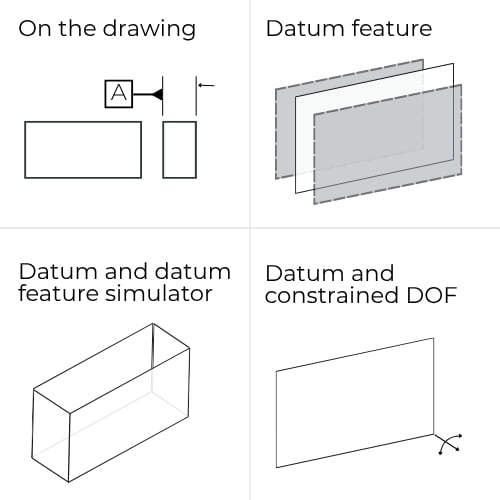 On the drawing

A

Datum feature

Datum and datum feature simulator

Datum and constrained DOF