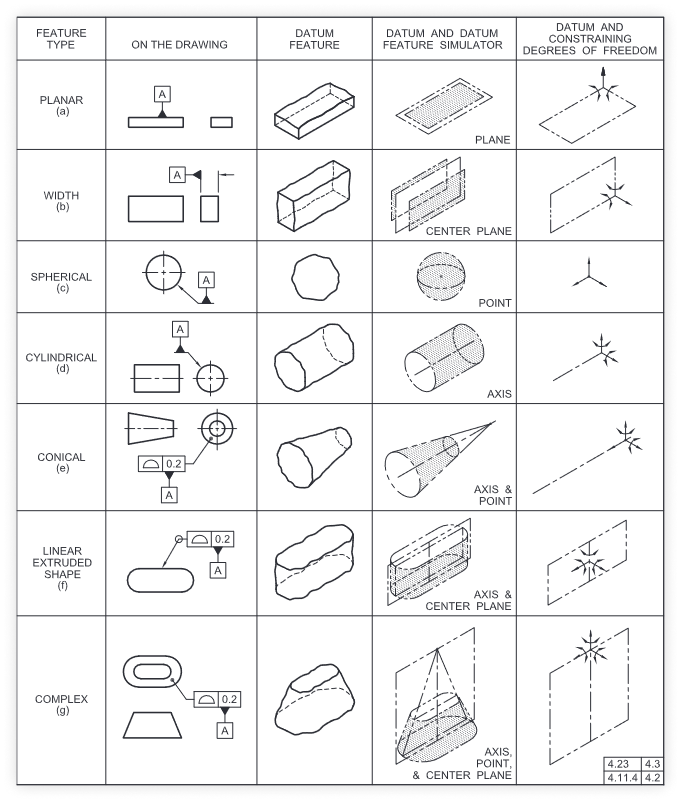 | FEATURE TYPE | ON THE DRAWING | DATUM FEATURE | DATUM AND DATUM FEATURE SIMULATOR | DATUM AND CONSTRAINING DEGREES OF FREEDOM |
|---|---|---|---|---|
| PLANAR (a) | A | | PLANE | |
| WIDTH (b) | A | | CENTER PLANE | |
| SPHERICAL (c) | A | | POINT | |
| CYLINDRICAL (d) | A | | AXIS | |
| CONICAL (e) | 0.2 A | | AXIS & POINT | |
| LINEAR EXTRUDED SHAPE (f) | 0.2 A | | AXIS & CENTER PLANE | |
| COMPLEX (g) | 0.2 A | | AXIS, POINT, & CENTER PLANE | 4.23 4.3 4.11.4 4.2 |